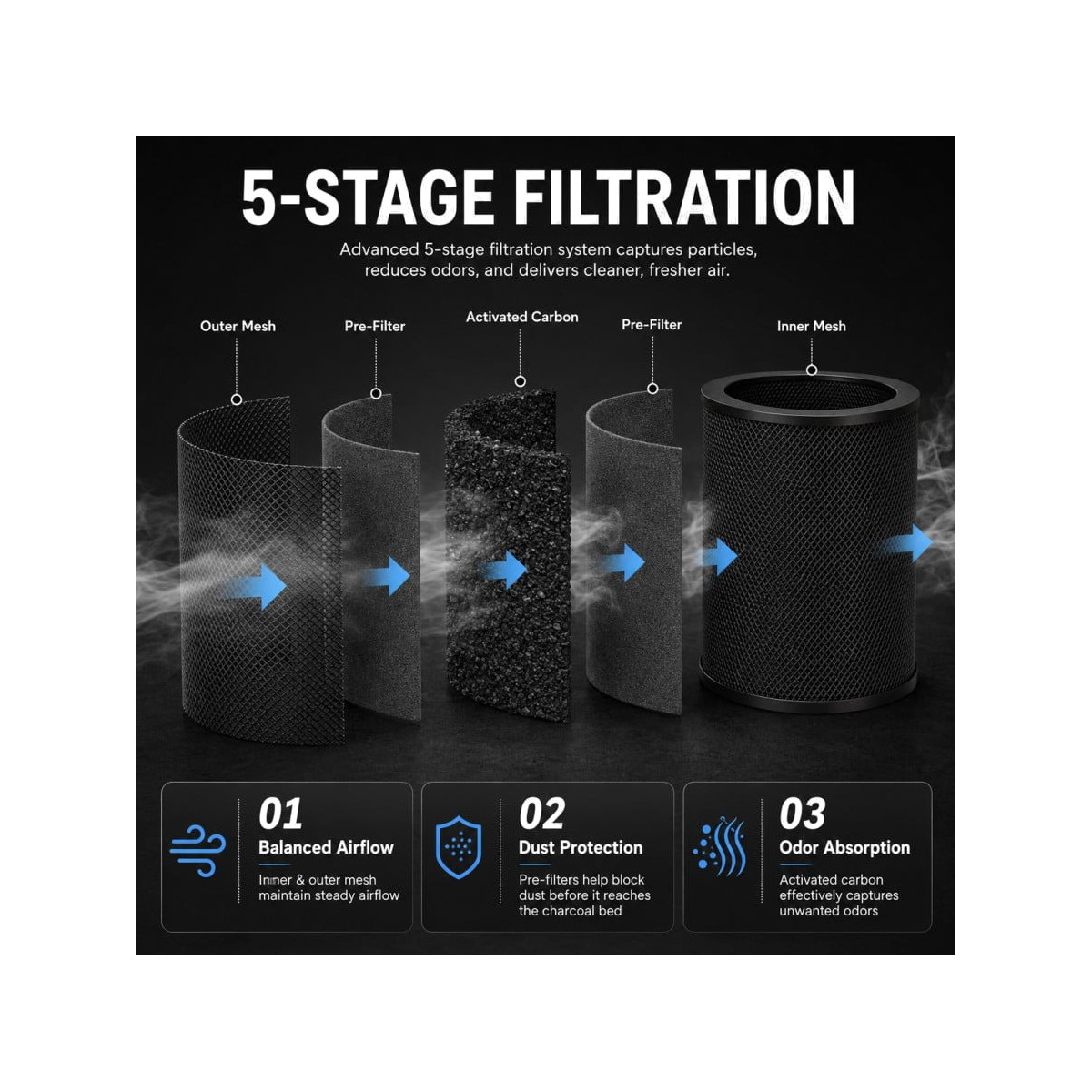 5-STAGE FILTRATION

Advanced 5-stage filtration system captures particles, reduces odors, and delivers cleaner, fresher air.

Outer Mesh

Pre-Filter

Activated Carbon

Pre-Filter

Inner Mesh

01
Balanced Airflow
Inner & outer mesh maintain steady airflow

02
Dust Protection
Pre-filters help block dust before it reaches the charcoal bed

03
Odor Absorption
Activated carbon effectively captures unwanted odors